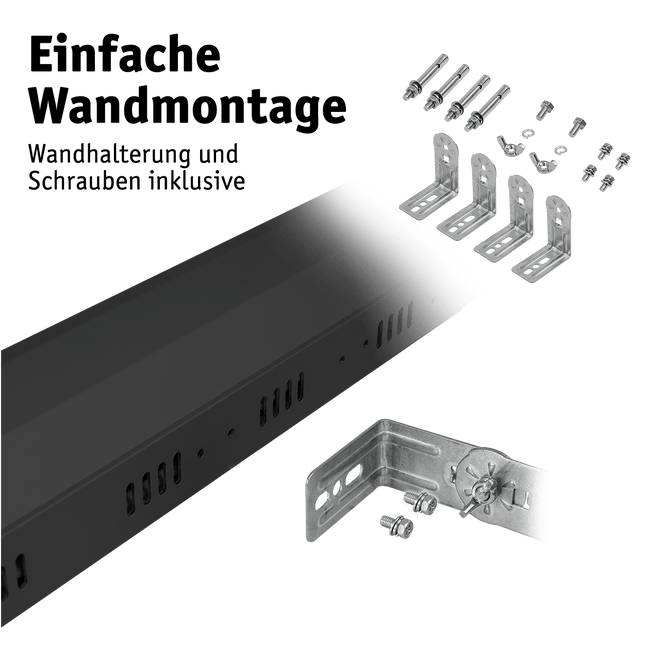 Einfache Wandmontage

Wandhalterung und Schrauben inklusive