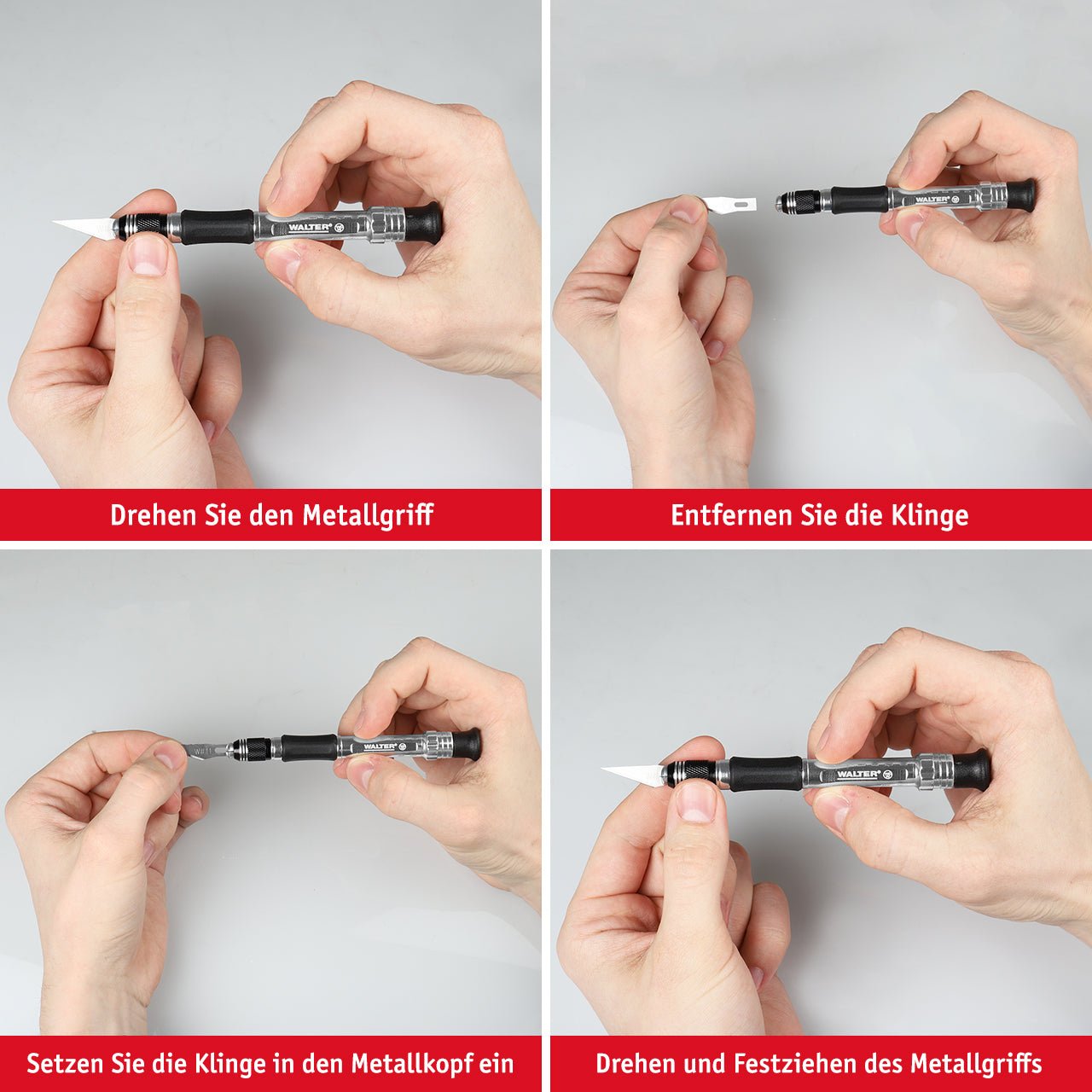 WALTER®

Drehen Sie den Metallgriff

WALTER®

Entfernen Sie die Klinge

W#11

WALTER®

Setzen Sie die Klinge in den Metallkopf ein

WALTER®

Drehen und Festziehen des Metallgriffs