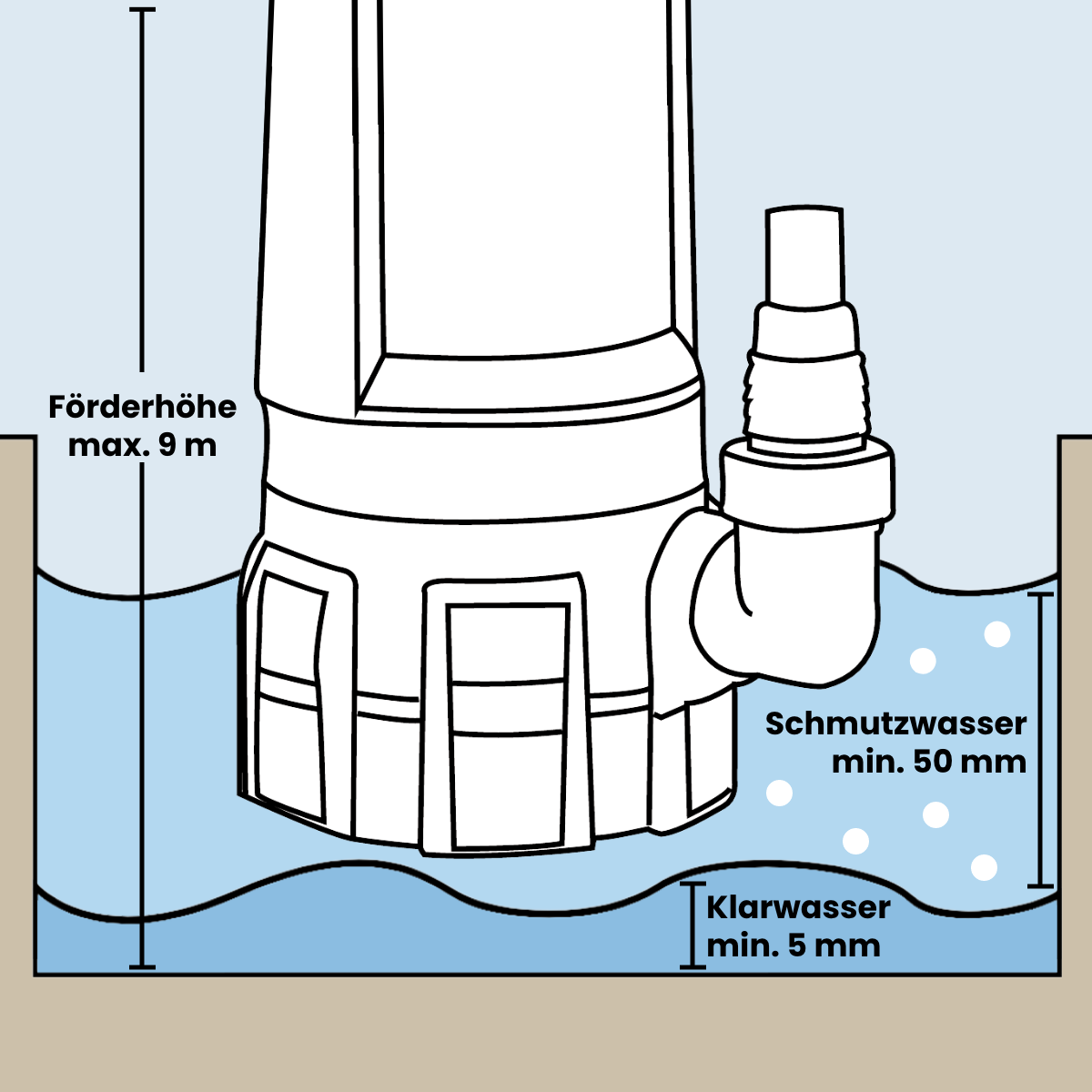 Förderhöhe max. 9 m

Schmutzwasser min. 50 mm

Klarwasser min. 5 mm